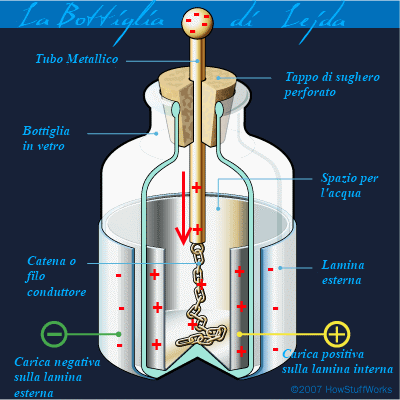 La Bottiglia di Lejda

Tubo Metallico

Tappo di sughero perforato

Bottiglia in vetro

Spazio per l'acqua

Catena o filo conduttore

Lamina esterna

Carica negativa sulla lamina esterna

Carica positiva sulla lamina interna

©2007 HowStuffWorks